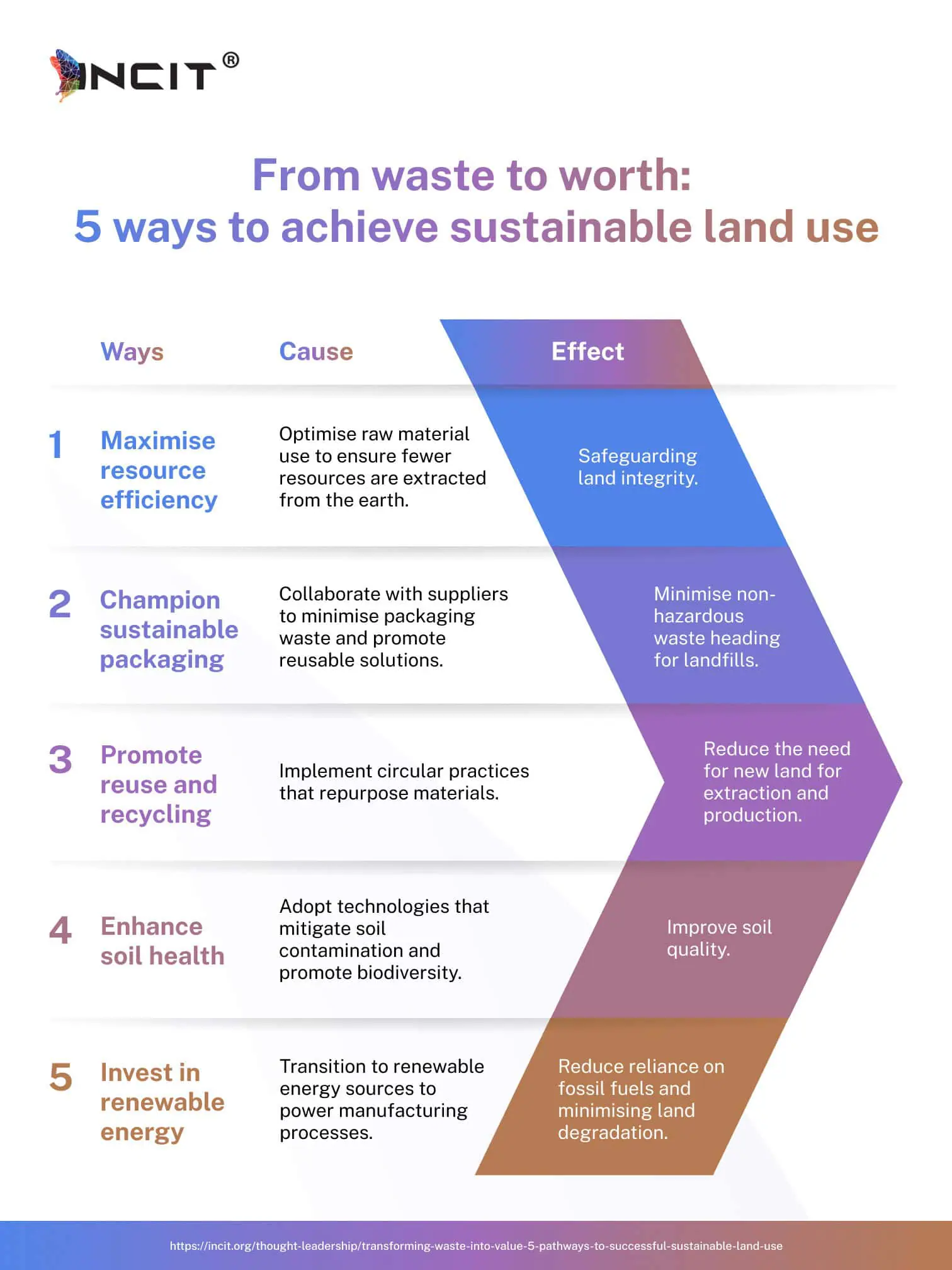 INCIT®

From waste to worth:
5 ways to achieve sustainable land use

| | Ways | Cause | Effect |
|---|---|---|---|
| 1 | Maximise resource efficiency | Optimise raw material use to ensure fewer resources are extracted from the earth. | Safeguarding land integrity. |
| 2 | Champion sustainable packaging | Collaborate with suppliers to minimise packaging waste and promote reusable solutions. | Minimise non-hazardous waste heading for landfills. |
| 3 | Promote reuse and recycling | Implement circular practices that repurpose materials. | Reduce the need for new land for extraction and production. |
| 4 | Enhance soil health | Adopt technologies that mitigate soil contamination and promote biodiversity. | Improve soil quality. |
| 5 | Invest in renewable energy | Transition to renewable energy sources to power manufacturing processes. | Reduce reliance on fossil fuels and minimising land degradation. |

https://incit.org/thought-leadership/transforming-waste-into-value-5-pathways-to-successful-sustainable-land-use